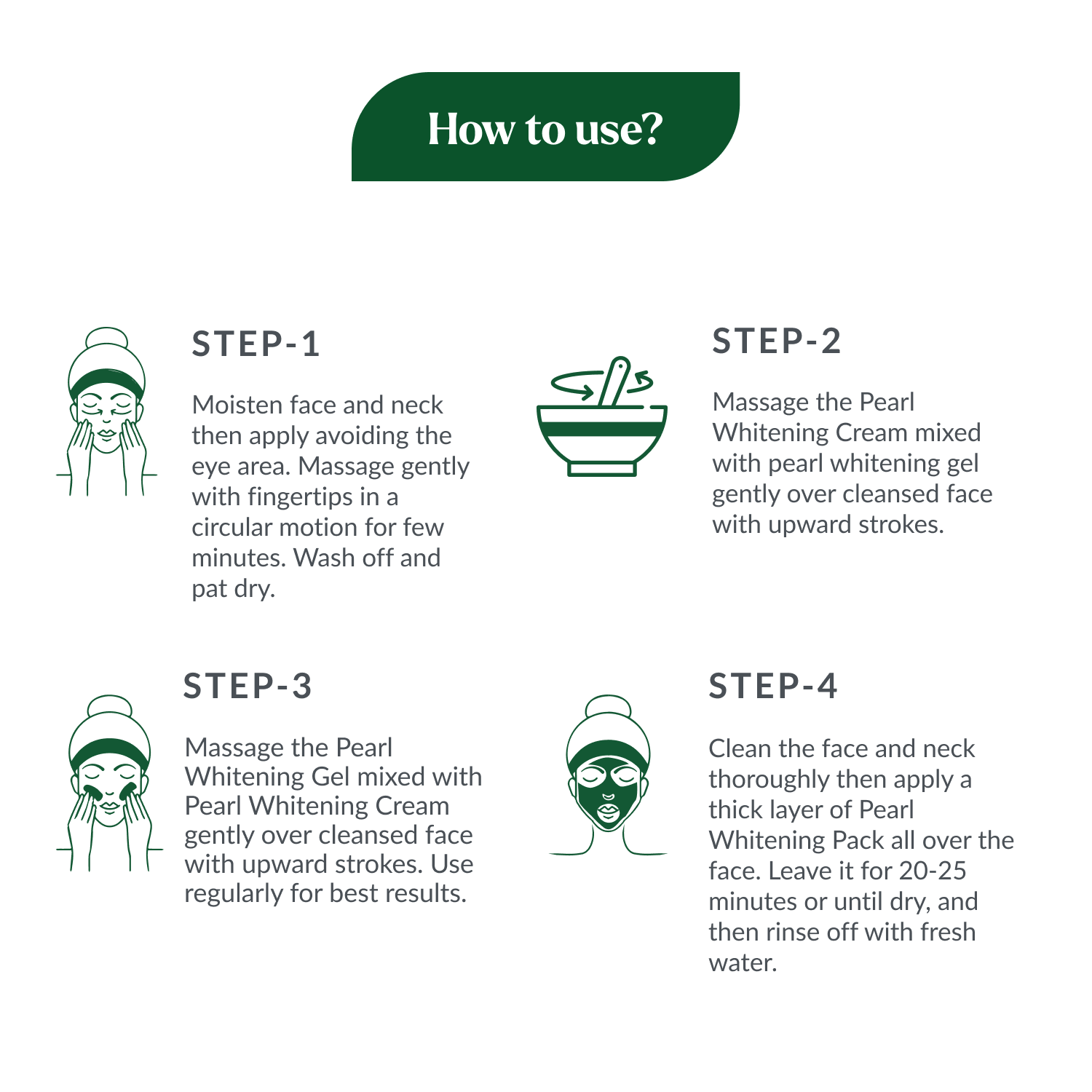 How to use?

STEP-1

Moisten face and neck then apply avoiding the eye area. Massage gently with fingertips in a circular motion for few minutes. Wash off and pat dry.

STEP-2

Massage the Pearl Whitening Cream mixed with pearl whitening gel gently over cleansed face with upward strokes.

STEP-3

Massage the Pearl Whitening Gel mixed with Pearl Whitening Cream gently over cleansed face with upward strokes. Use regularly for best results.

STEP-4

Clean the face and neck thoroughly then apply a thick layer of Pearl Whitening Pack all over the face. Leave it for 20-25 minutes or until dry, and then rinse off with fresh water.