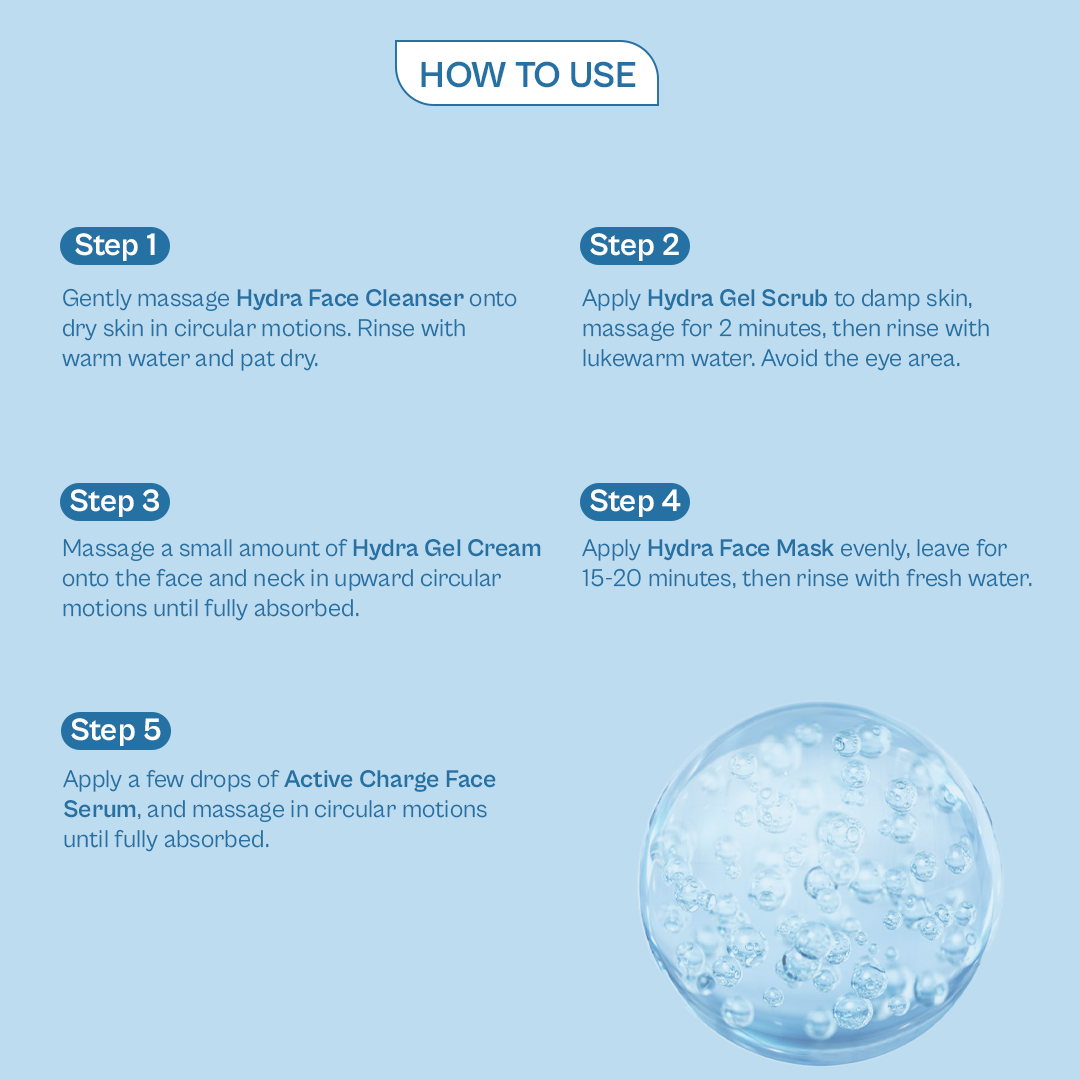 HOW TO USE

Step 1

Gently massage Hydra Face Cleanser onto dry skin in circular motions. Rinse with warm water and pat dry.

Step 2

Apply Hydra Gel Scrub to damp skin, massage for 2 minutes, then rinse with lukewarm water. Avoid the eye area.

Step 3

Massage a small amount of Hydra Gel Cream onto the face and neck in upward circular motions until fully absorbed.

Step 4

Apply Hydra Face Mask evenly, leave for 15-20 minutes, then rinse with fresh water.

Step 5

Apply a few drops of Active Charge Face Serum, and massage in circular motions until fully absorbed.